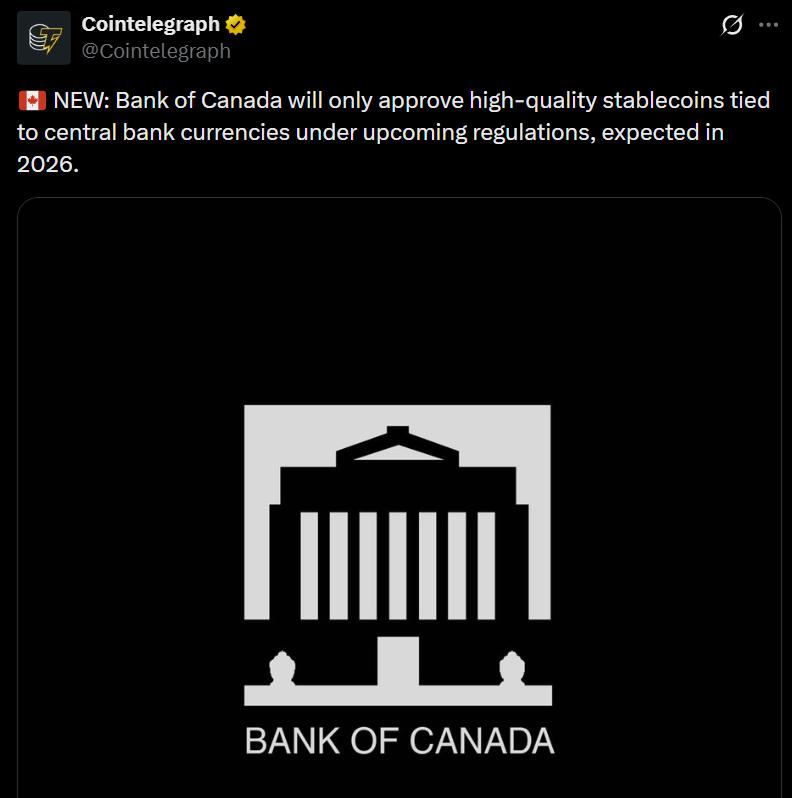 Cointelegraph
@Cointelegraph

🇨🇦 NEW: Bank of Canada will only approve high-quality stablecoins tied to central bank currencies under upcoming regulations, expected in 2026.

BANK OF CANADA